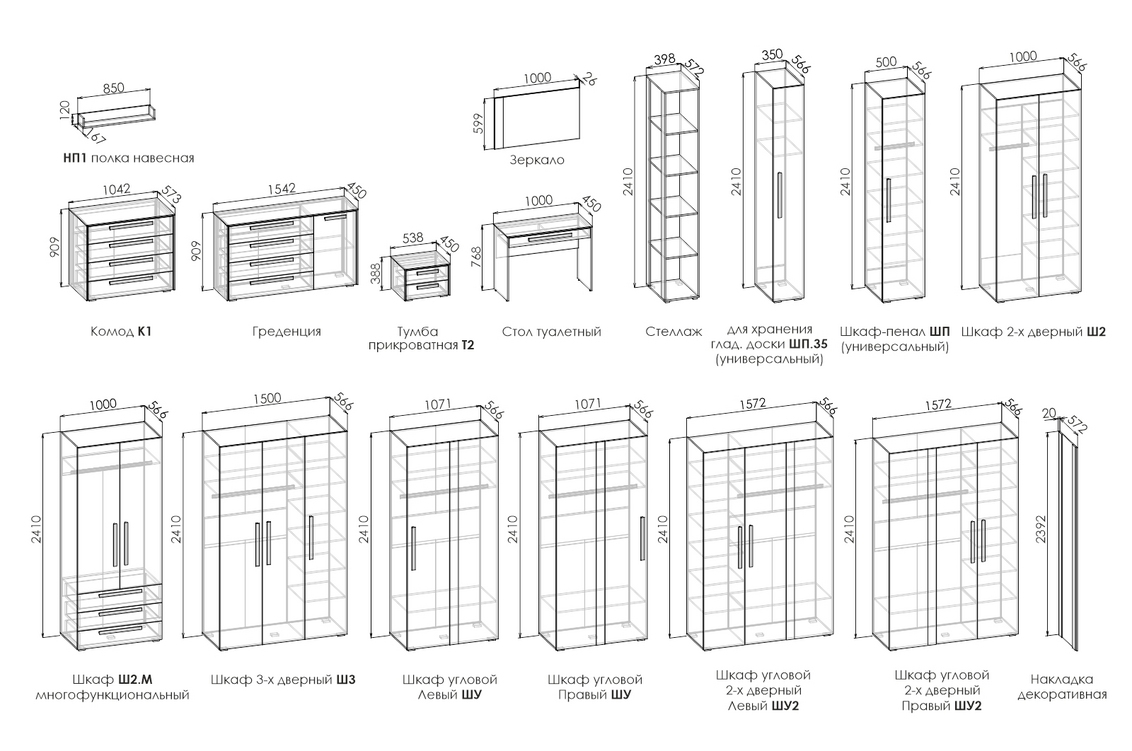 850
120
67
НП1 полка навесная

1000
26
599
Зеркало

1042
573
909
Комод К1

1542
450
909
Греденция

538
450
388
Тумба прикроватная Т2

1000
450
768
Стол туалетный

398
572
2410
Стеллаж

350
566
2410
для хранения глад. доски ШП.35 (универсальный)

500
566
2410
Шкаф-пенал ШП (универсальный)

1000
566
2410
Шкаф 2-х дверный Ш2

1000
566
2410
Шкаф Ш2.М многофункциональный

1500
566
2410
Шкаф 3-х дверный Ш3

1071
566
2410
Шкаф угловой Левый ШУ

1071
566
2410
Шкаф угловой Правый ШУ

1572
566
2410
Шкаф угловой 2-х дверный Левый ШУ2

1572
566
2410
Шкаф угловой 2-х дверный Правый ШУ2

20
572
2392
Накладка декоративная